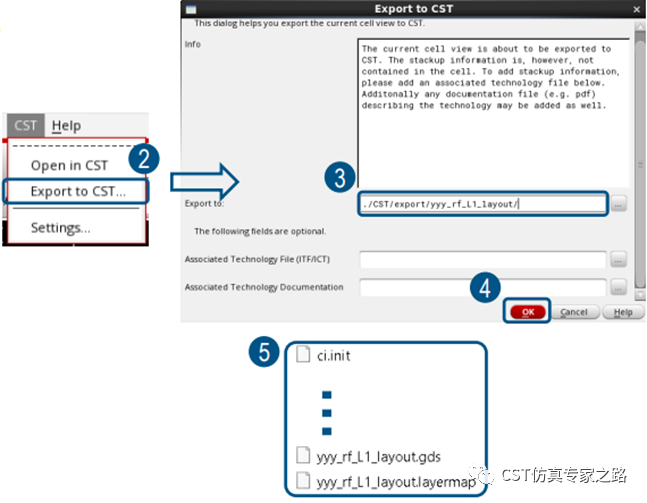 CST Help

Open in CST
Export to CST...
Settings...

2

Export to CST

This dialog helps you export the current cell view to CST.

Info

The current cell view is about to be exported to CST. The stackup information is, however, not contained in the cell. To add stackup information, please add an associated technology file below. Additonally any documentation file (e.g. pdf) describing the technology may be added as well.

3

Export to: ./CST/export/yyy_rf_L1_layout/

The following fields are optional.

Associated Technology File (ITF/ICT)

Associated Technology Documentation

4

OK Cancel Help

5

ci.init

yyy_rf_L1_layout.gds

yyy_rf_L1_layout.layermap

CST仿真专家之路